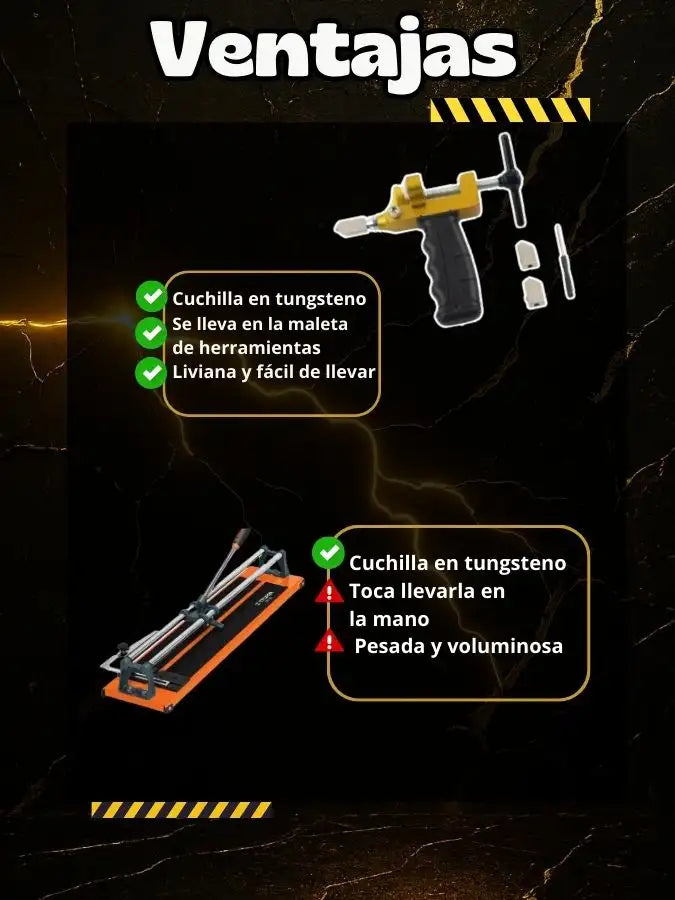 Ventajas

Cuchilla en tungsteno
Se lleva en la maleta de herramientas
Liviana y fácil de llevar

Cuchilla en tungsteno
Toca llevarla en la mano
Pesada y voluminosa